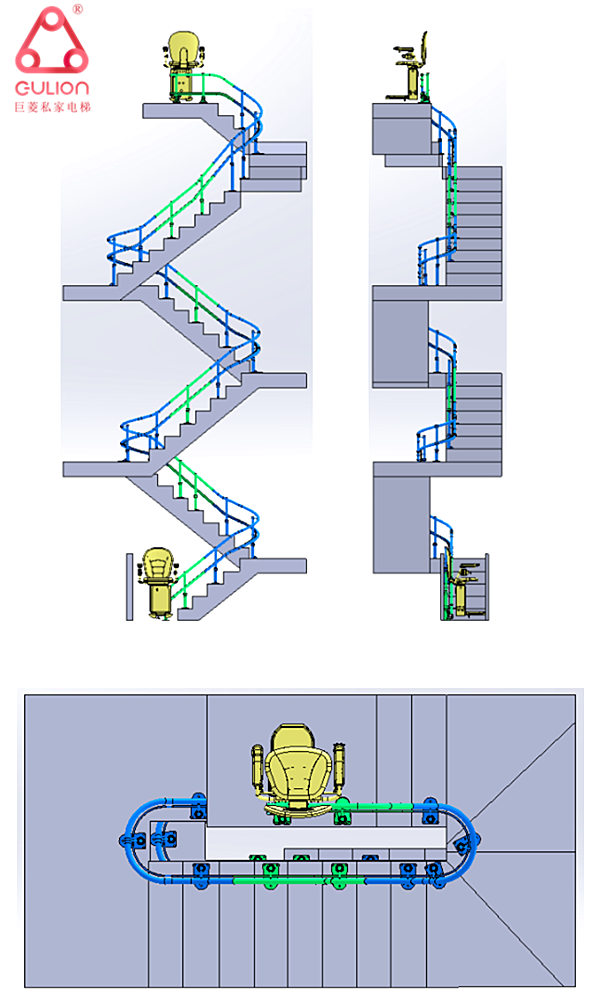 ®
GULION
巨菱私家电梯